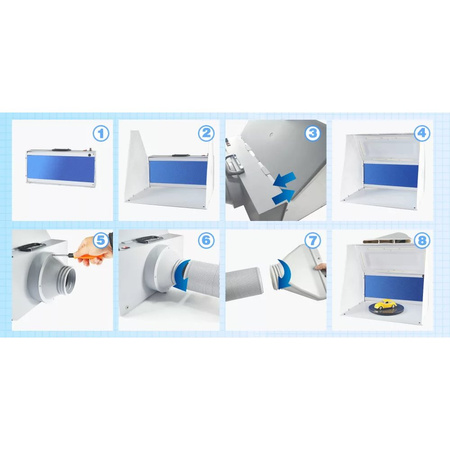 1

2

3

4

5

6

7

8